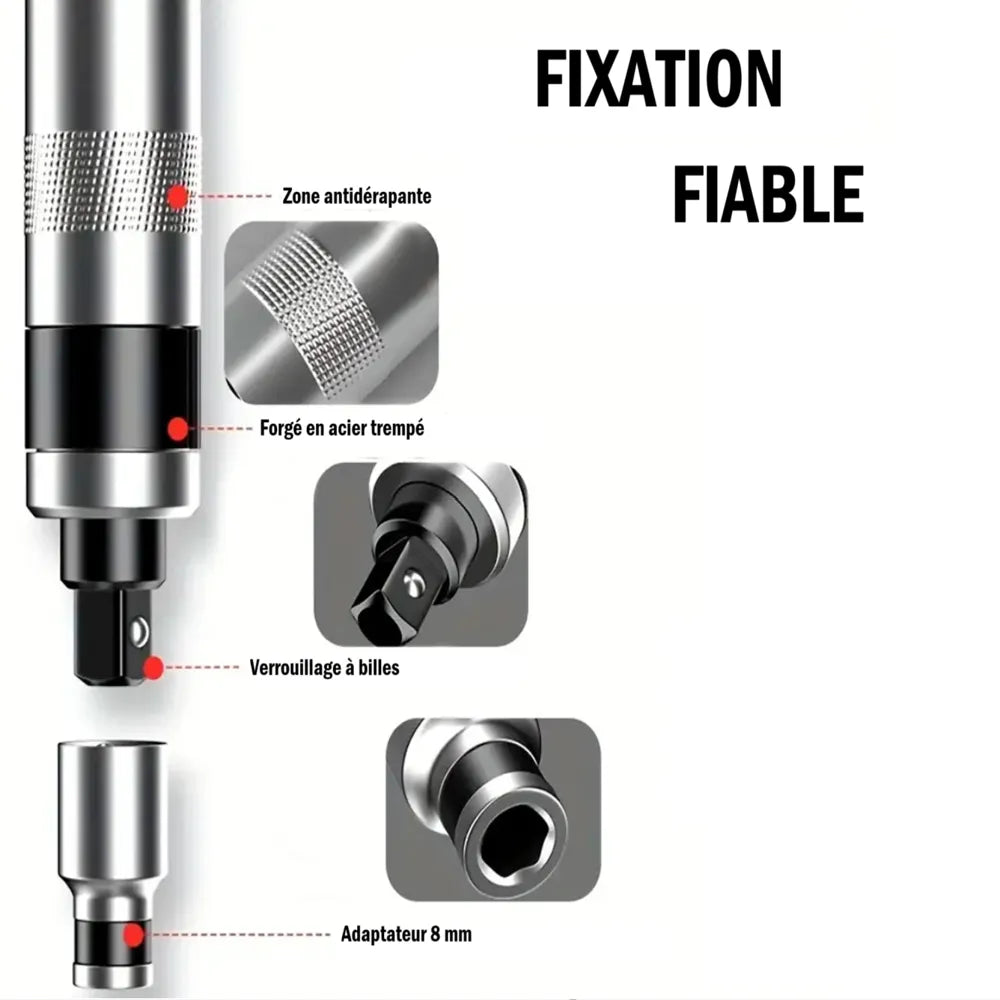 FIXATION FIABLE

Zone antidérapante

Forgé en acier trempé

Verrouillage à billes

Adaptateur 8 mm